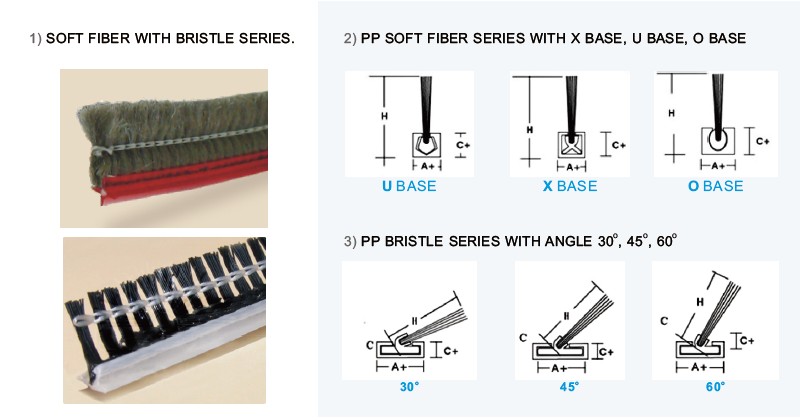 1) SOFT FIBER WITH BRISTLE SERIES.

2) PP SOFT FIBER SERIES WITH X BASE, U BASE, O BASE

H

C+

A+

U BASE

H

C+

A+

X BASE

H

C+

A+

O BASE

3) PP BRISTLE SERIES WITH ANGLE 30°, 45°, 60°

H

C

C+

A+

30°

H

C

C+

A+

45°

H

C

C+

A+

60°